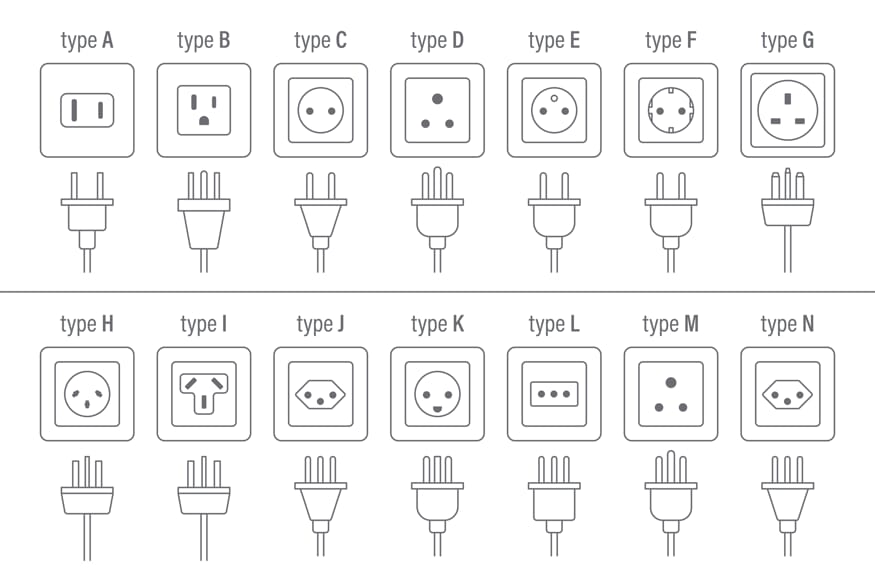 type A type B type C type D type E type F type G

type H type I type J type K type L type M type N